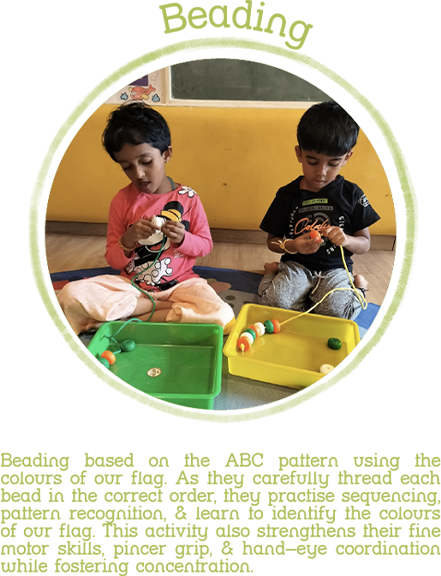 Beading

Beading based on the ABC pattern using the colours of our flag. As they carefully thread each bead in the correct order, they practise sequencing, pattern recognition, & learn to identify the colours of our flag. This activity also strengthens their fine motor skills, pincer grip, & hand–eye coordination while fostering concentration.