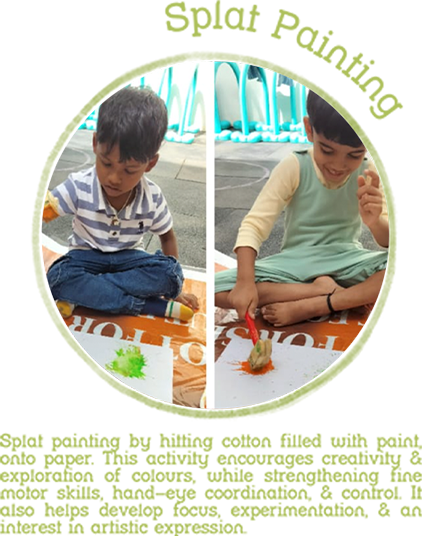 Splat Painting

Splat painting by hitting cotton filled with paint, onto paper. This activity encourages creativity & exploration of colours, while strengthening fine motor skills, hand-eye coordination, & control. It also helps develop focus, experimentation, & an interest in artistic expression.